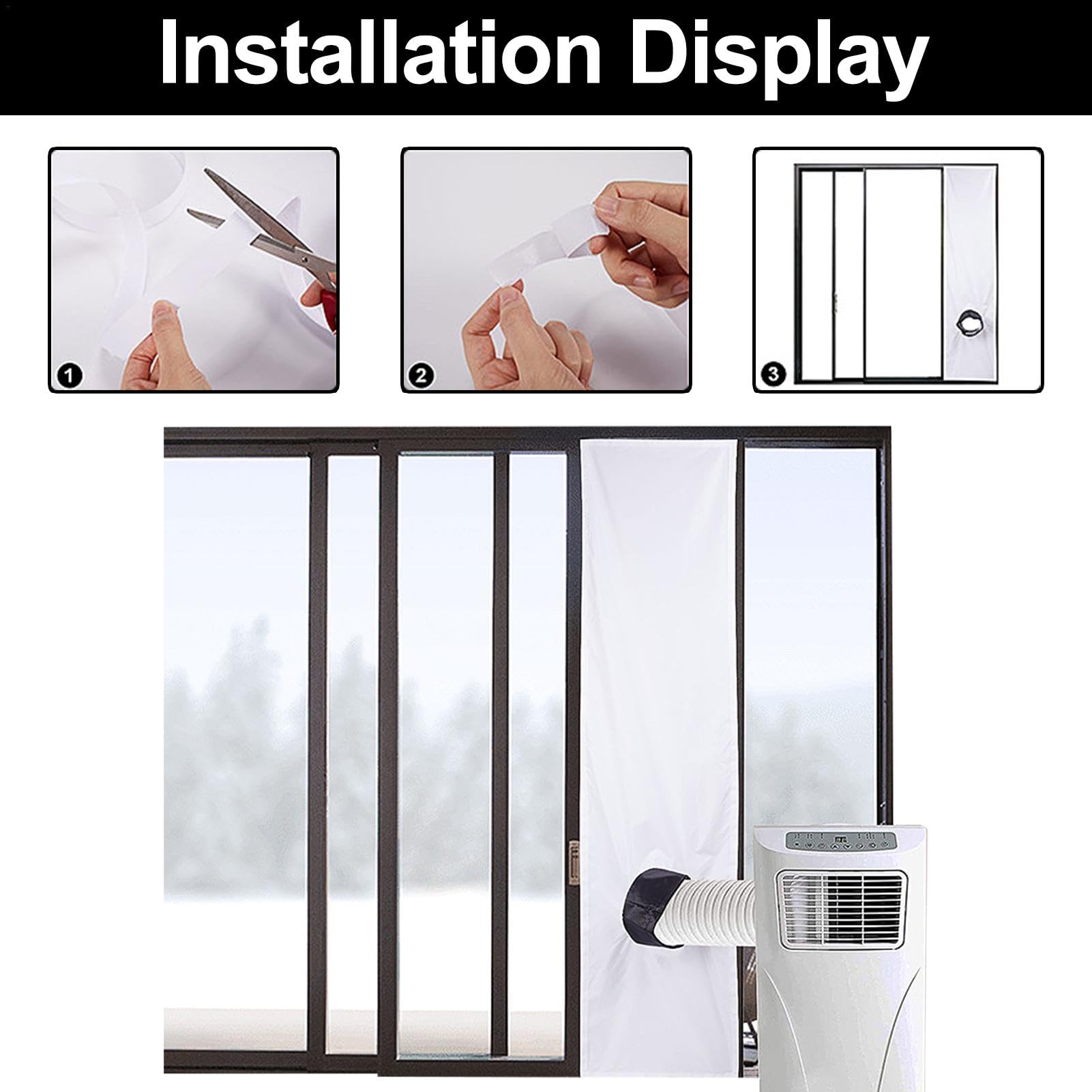 Installation Display

1

2

3